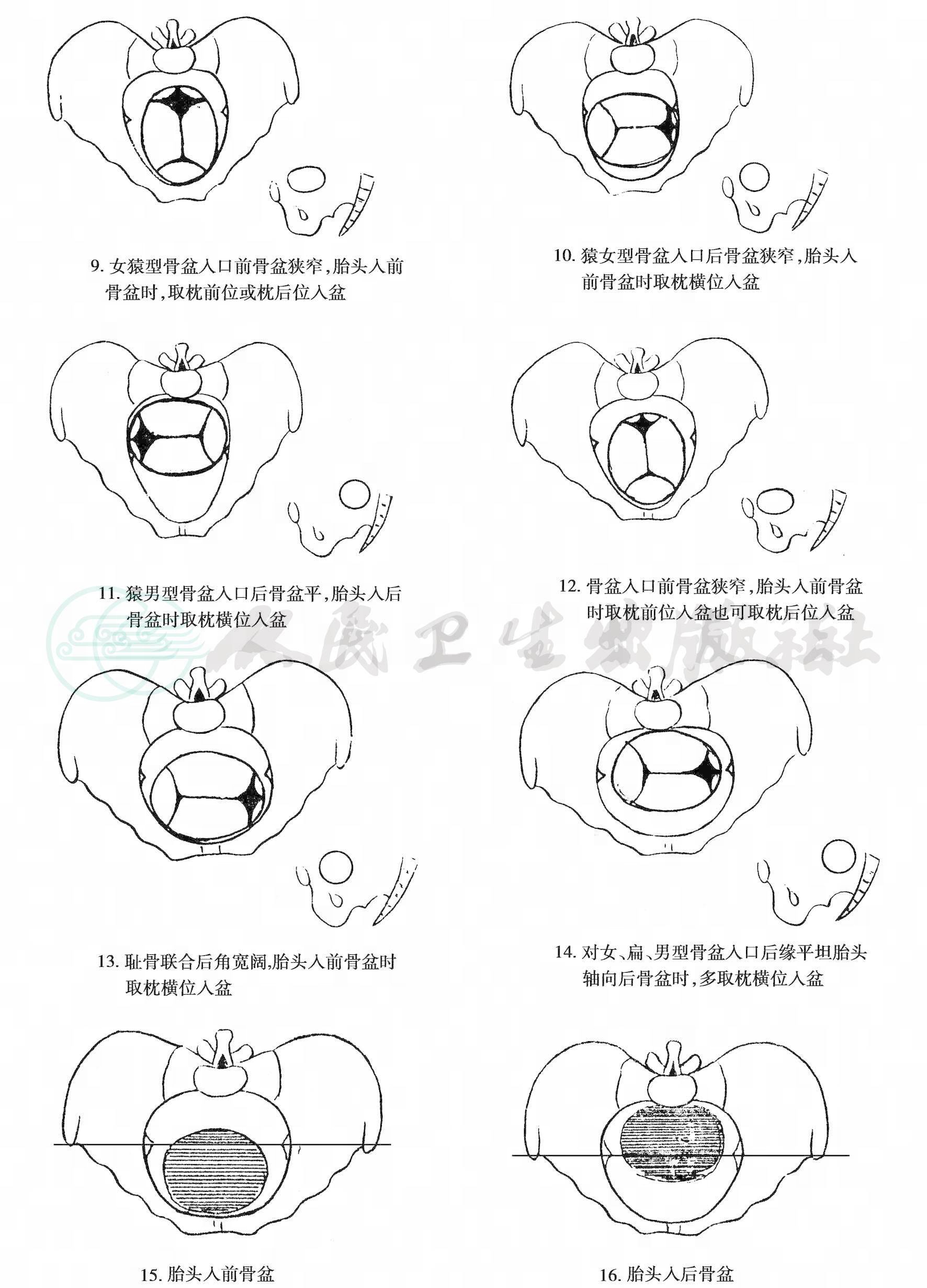 9. 女猿型骨盆入口前骨盆狭窄，胎头入前骨盆时，取枕前位或枕后位入盆

10. 猿女型骨盆入口后骨盆狭窄，胎头入前骨盆时取枕横位入盆

11. 猿男型骨盆入口后骨盆平，胎头入后骨盆时取枕横位入盆

12. 骨盆入口前骨盆狭窄，胎头入前骨盆时取枕前位入盆也可取枕后位入盆

人民卫生出版社

13. 耻骨联合后角宽阔，胎头入前骨盆时取枕横位入盆

14. 对女、扁、男型骨盆入口后缘平坦胎头轴向后骨盆时，多取枕横位入盆

15. 胎头入前骨盆

16. 胎头入后骨盆