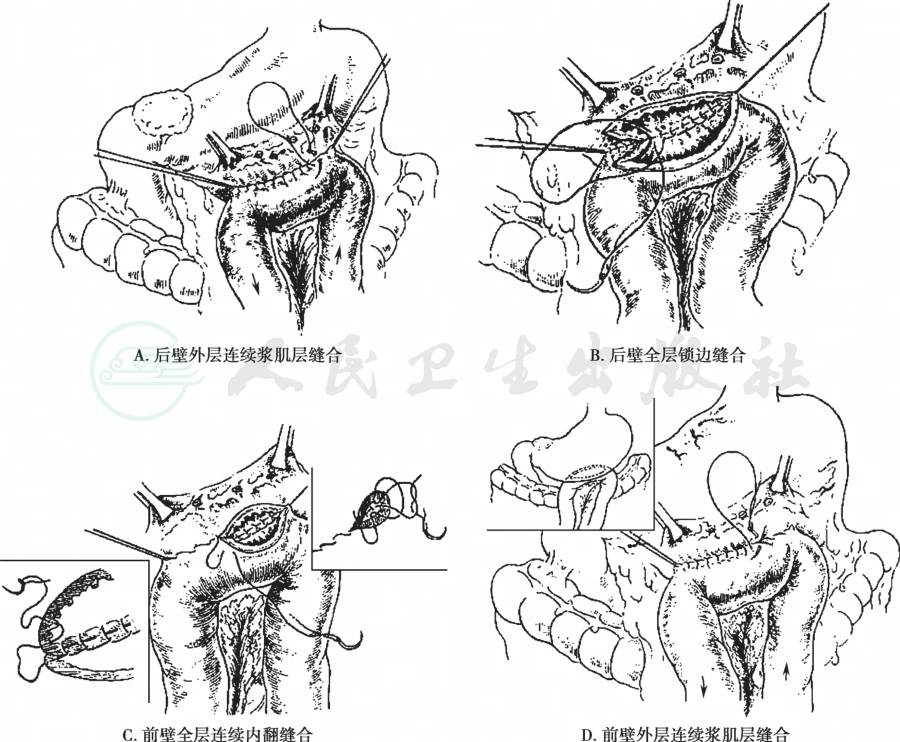 A. 后壁外层连续浆肌层缝合

B. 后壁全层锁边缝合

人民卫生出版社

C. 前壁全层连续内翻缝合

D. 前壁外层连续浆肌层缝合